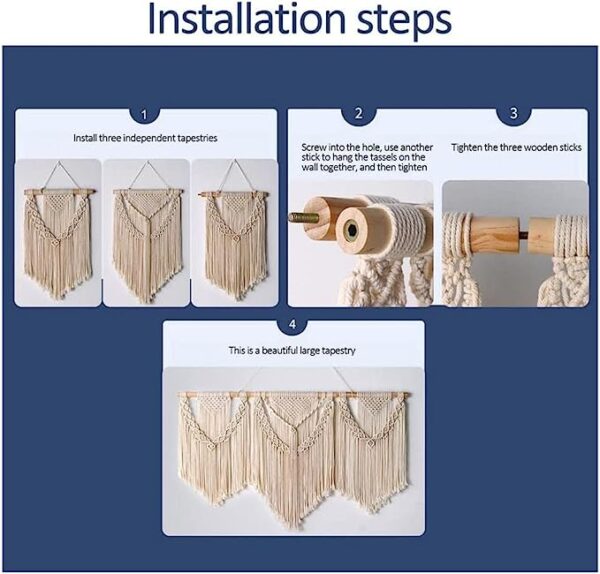 Installation steps

1

Install three independent tapestries

2

Screw into the hole, use another stick to hang the tassels on the wall together, and then tighten

3

Tighten the three wooden sticks

4

This is a beautiful large tapestry