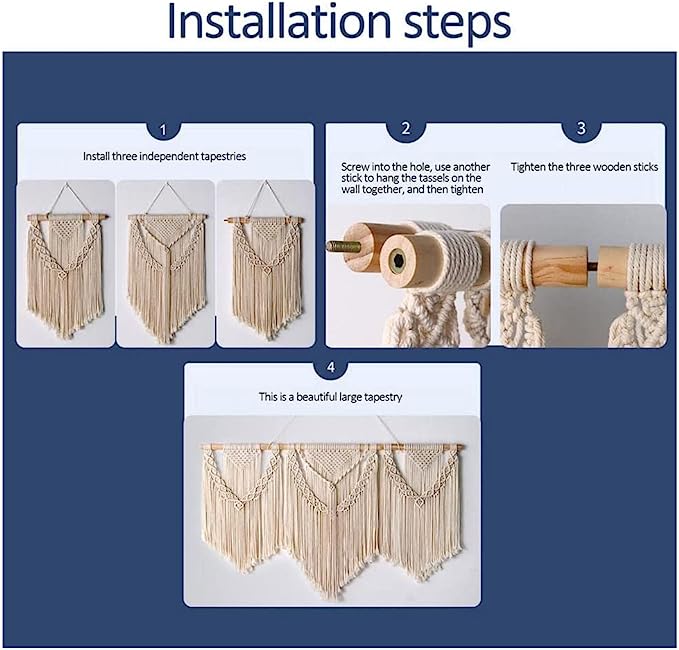 Installation steps

1

Install three independent tapestries

2

Screw into the hole, use another stick to hang the tassels on the wall together, and then tighten

3

Tighten the three wooden sticks

4

This is a beautiful large tapestry